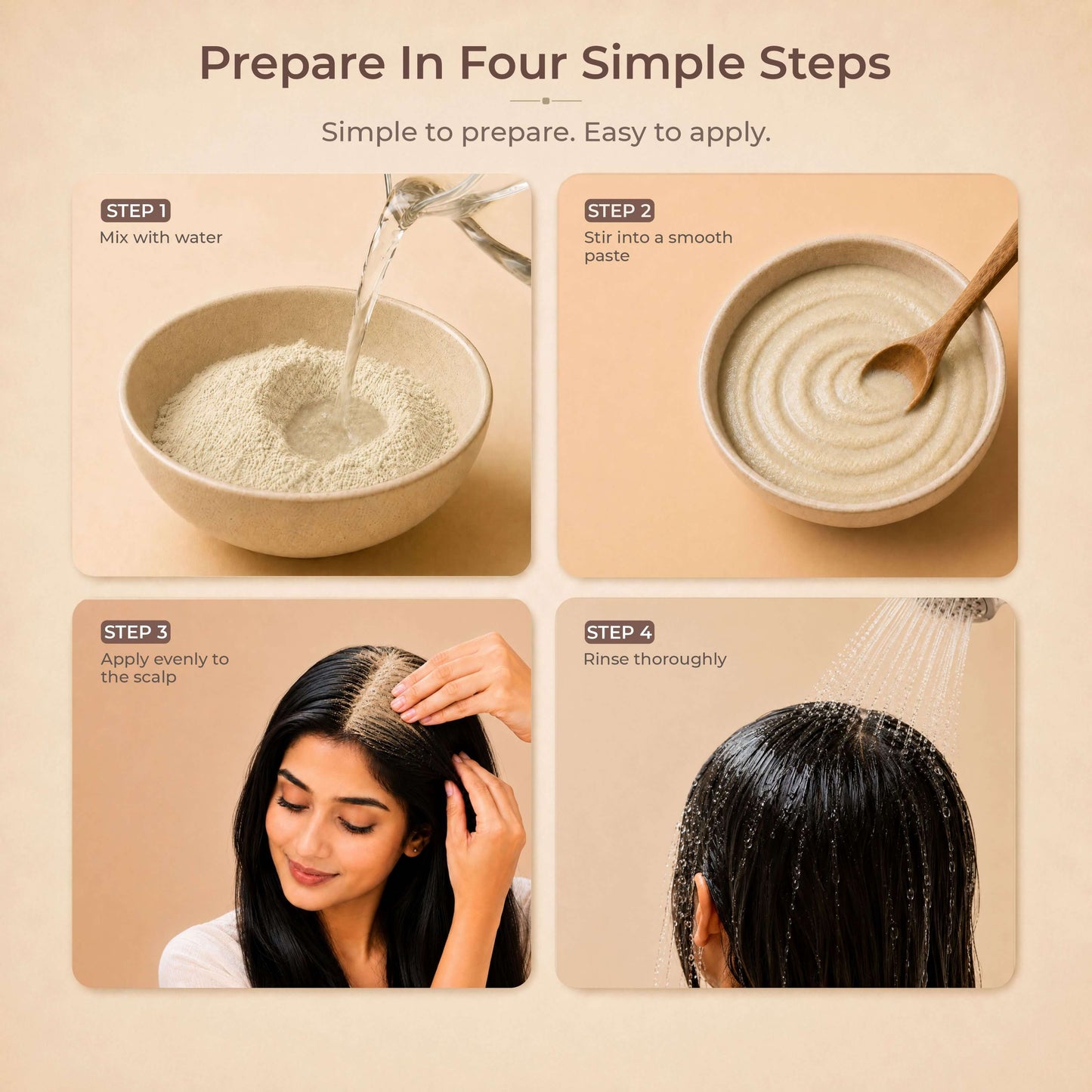 Prepare In Four Simple Steps

Simple to prepare. Easy to apply.

STEP 1
Mix with water

STEP 2
Stir into a smooth paste

STEP 3
Apply evenly to the scalp

STEP 4
Rinse thoroughly