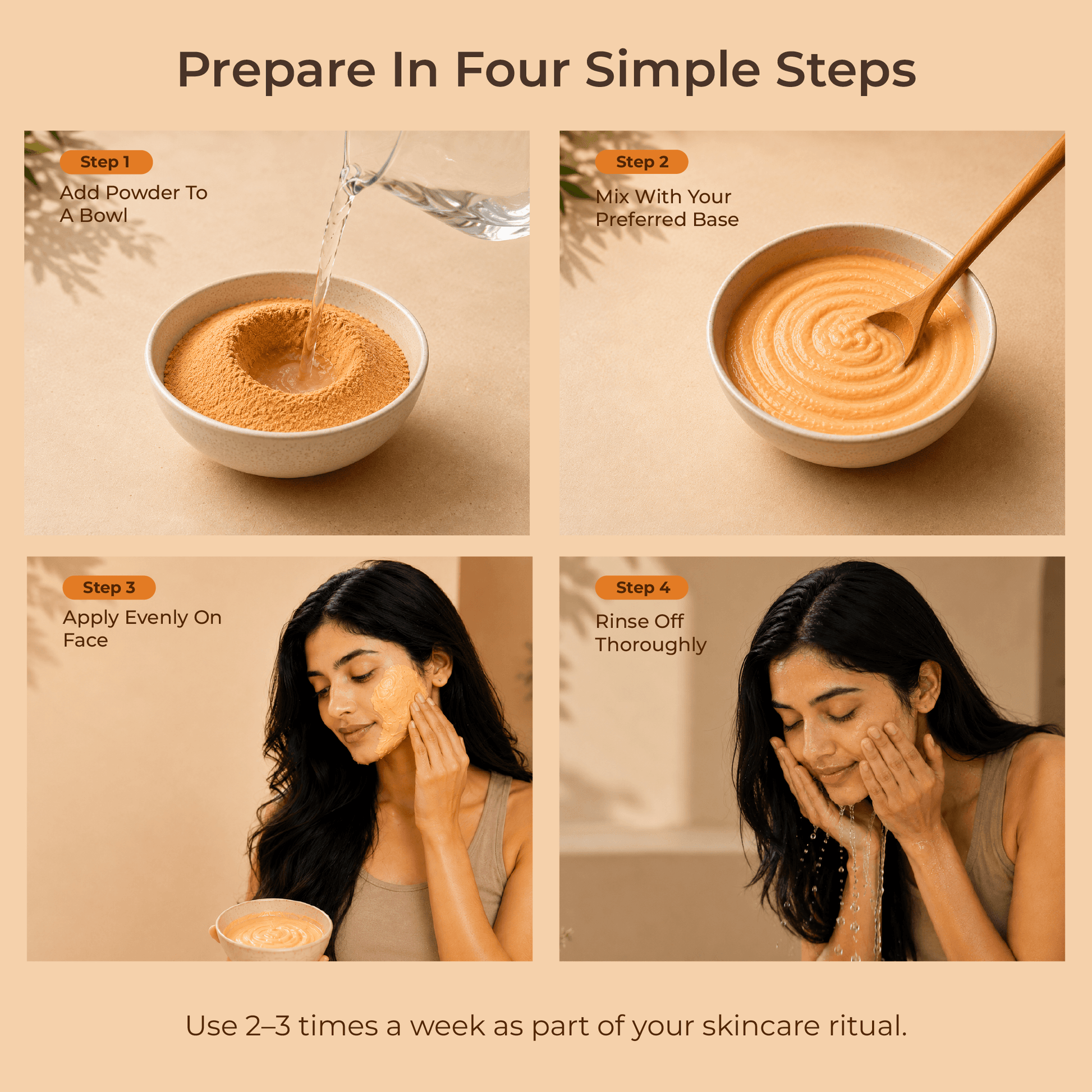 Prepare In Four Simple Steps

Step 1
Add Powder To A Bowl

Step 2
Mix With Your Preferred Base

Step 3
Apply Evenly On Face

Step 4
Rinse Off Thoroughly

Use 2–3 times a week as part of your skincare ritual.